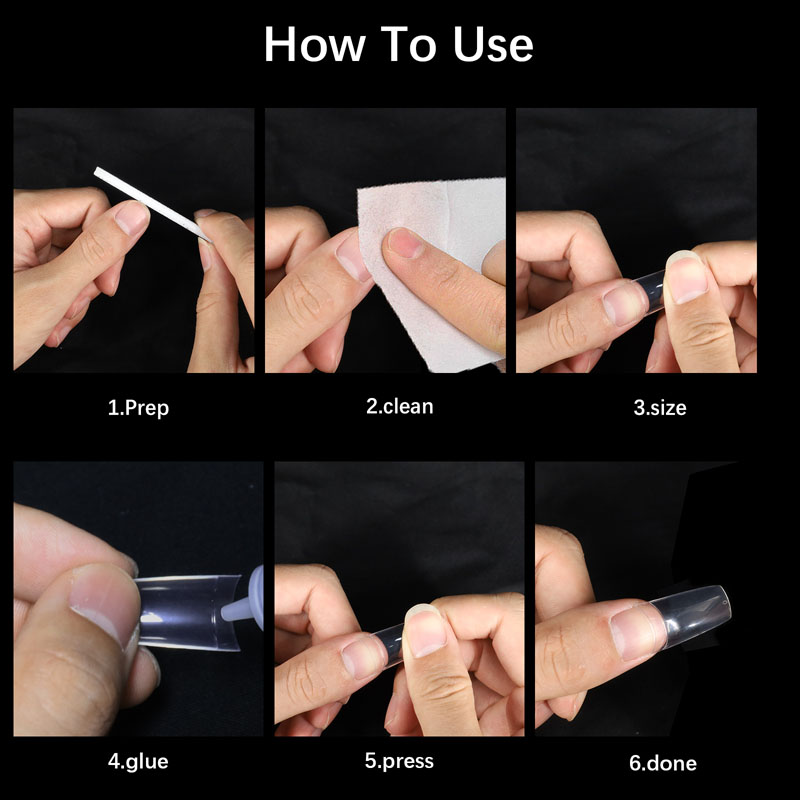 How To Use

1.Prep

2.clean

3.size

4.glue

5.press

6.done